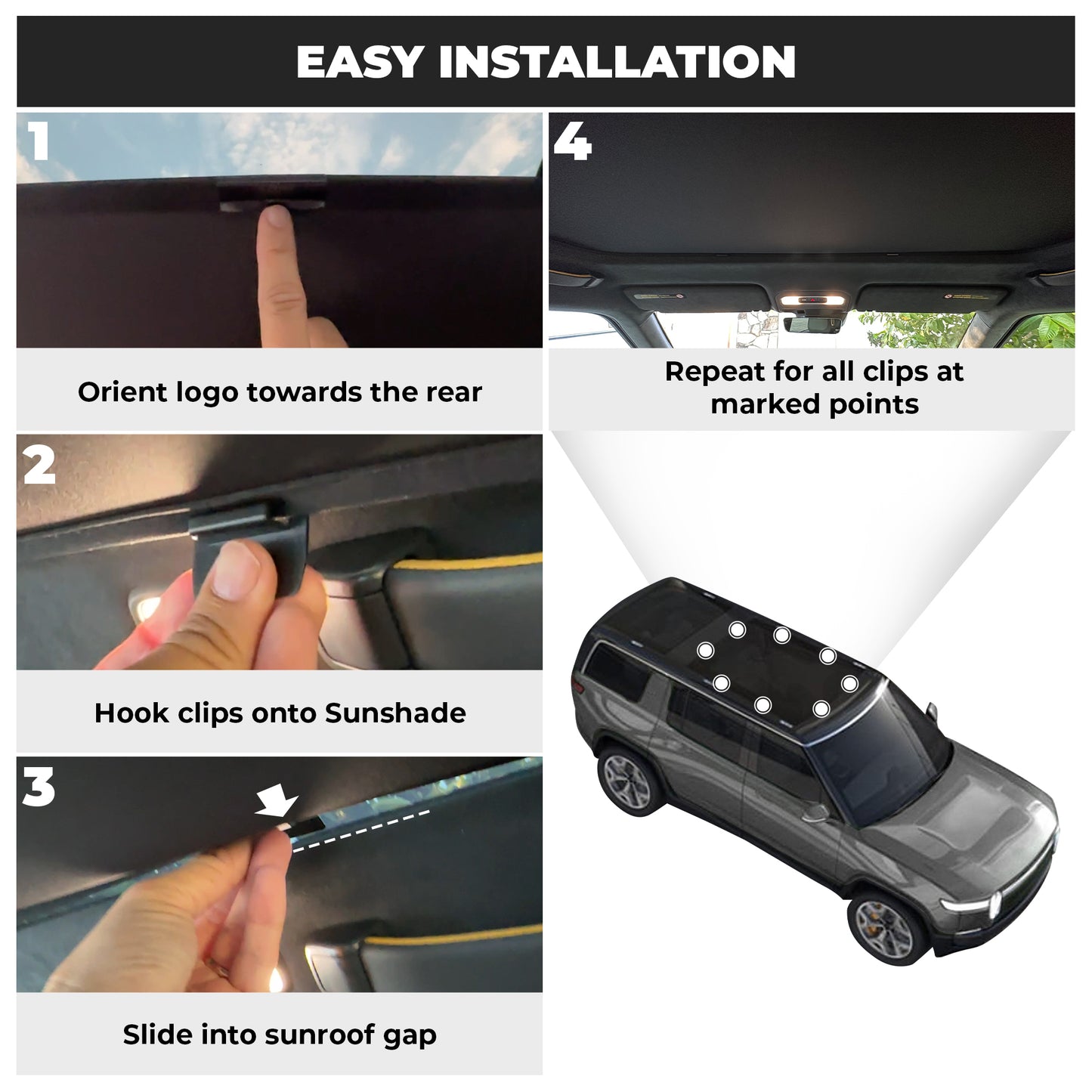 EASY INSTALLATION

1

Orient logo towards the rear

2

Hook clips onto Sunshade

3

Slide into sunroof gap

4

Repeat for all clips at marked points